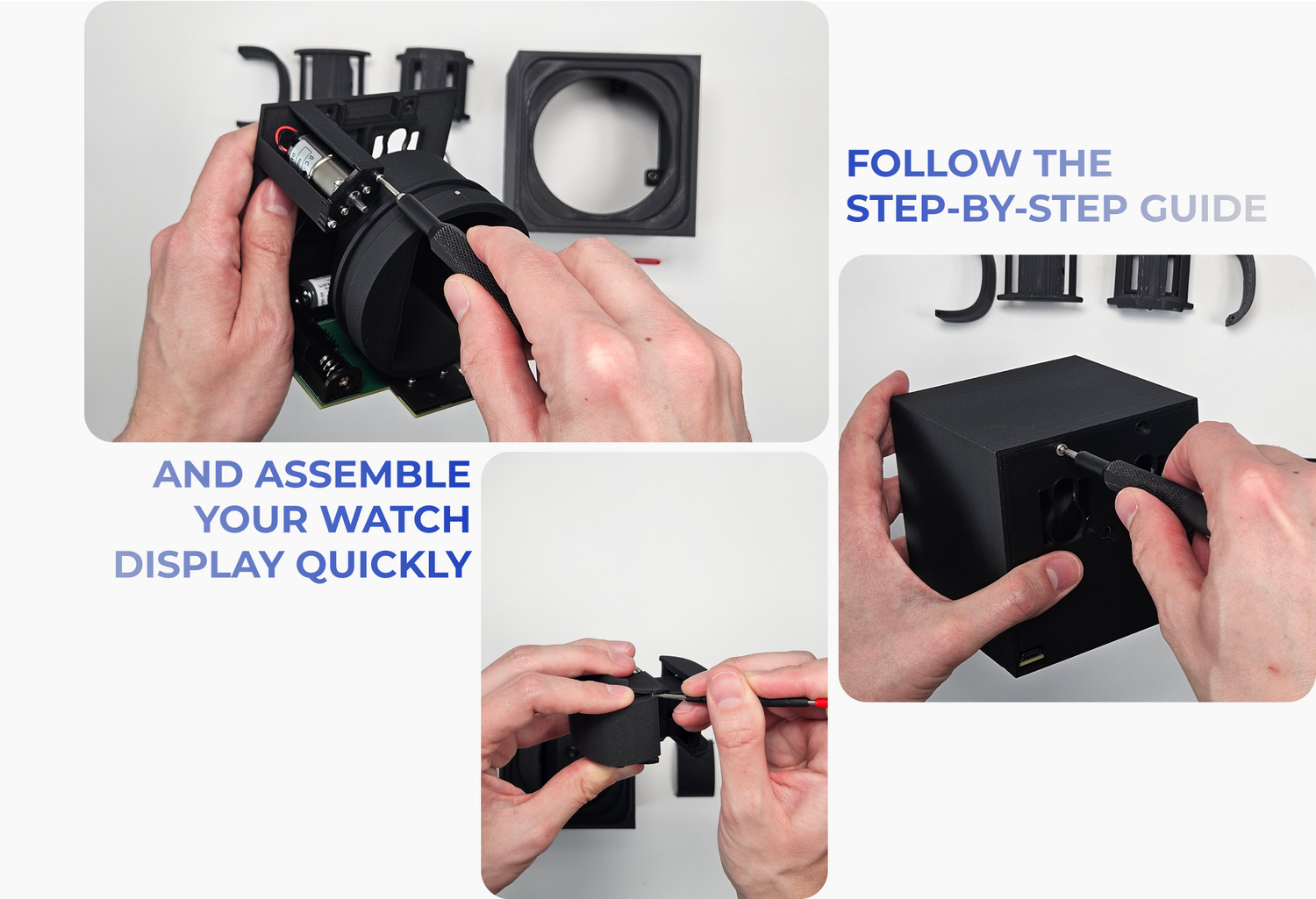 FOLLOW THE
STEP-BY-STEP GUIDE

AND ASSEMBLE
YOUR WATCH
DISPLAY QUICKLY